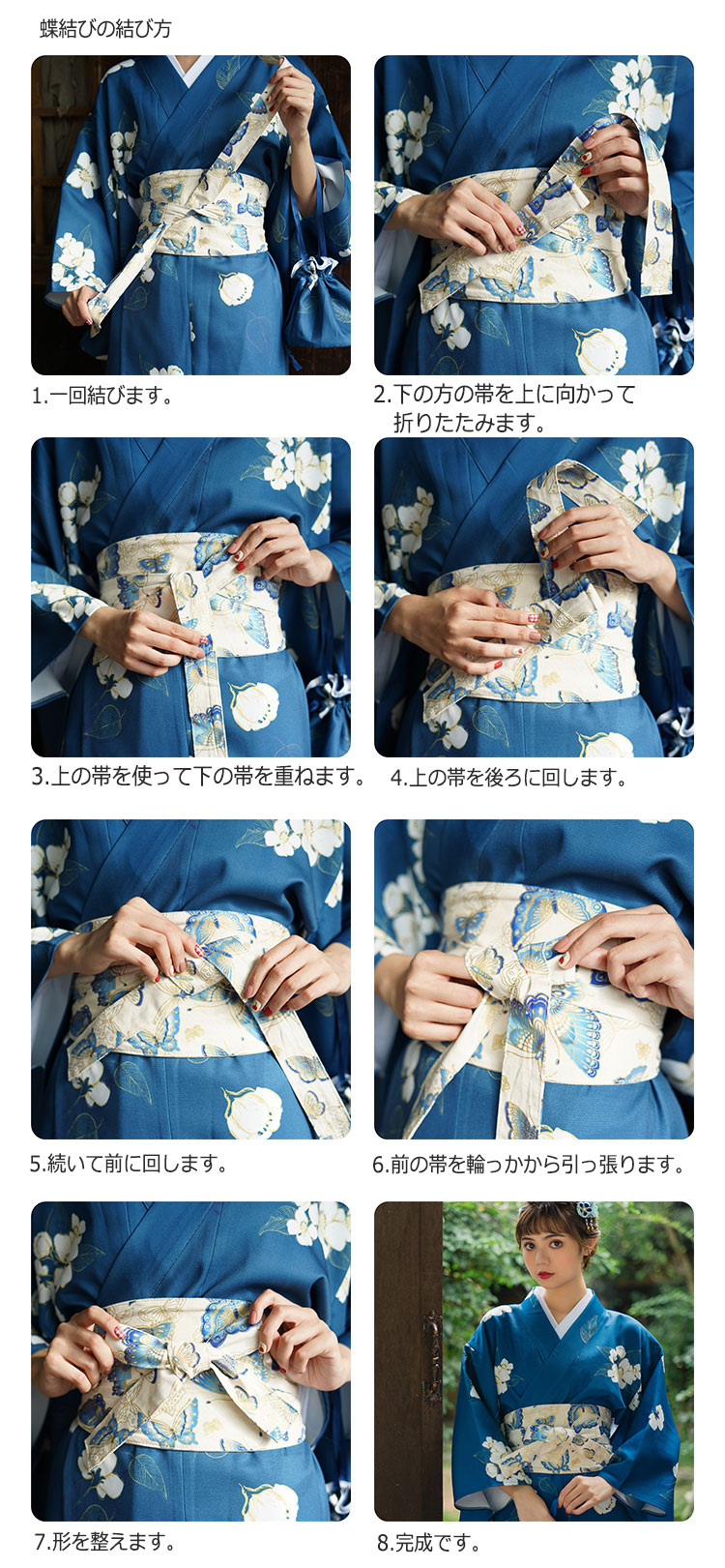 蝶結びの結び方

1.一回結びます。

2.下の方の帯を上に向かって折りたたみます。

3.上の帯を使って下の帯を重ねます。

4.上の帯を後ろに回します。

5.続いて前に回します。

6.前の帯を輪っかから引っ張ります。

7.形を整えます。

8.完成です。