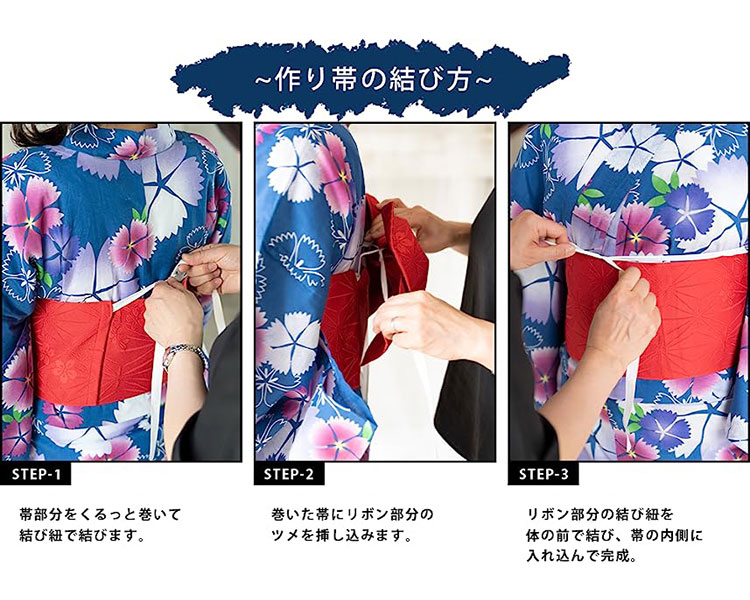 ~作り帯の結び方~

STEP-1

帯部分をくるっと巻いて結び紐で結びます。

STEP-2

巻いた帯にリボン部分のツメを挿し込みます。

STEP-3

リボン部分の結び紐を体の前で結び、帯の内側に入れ込んで完成。