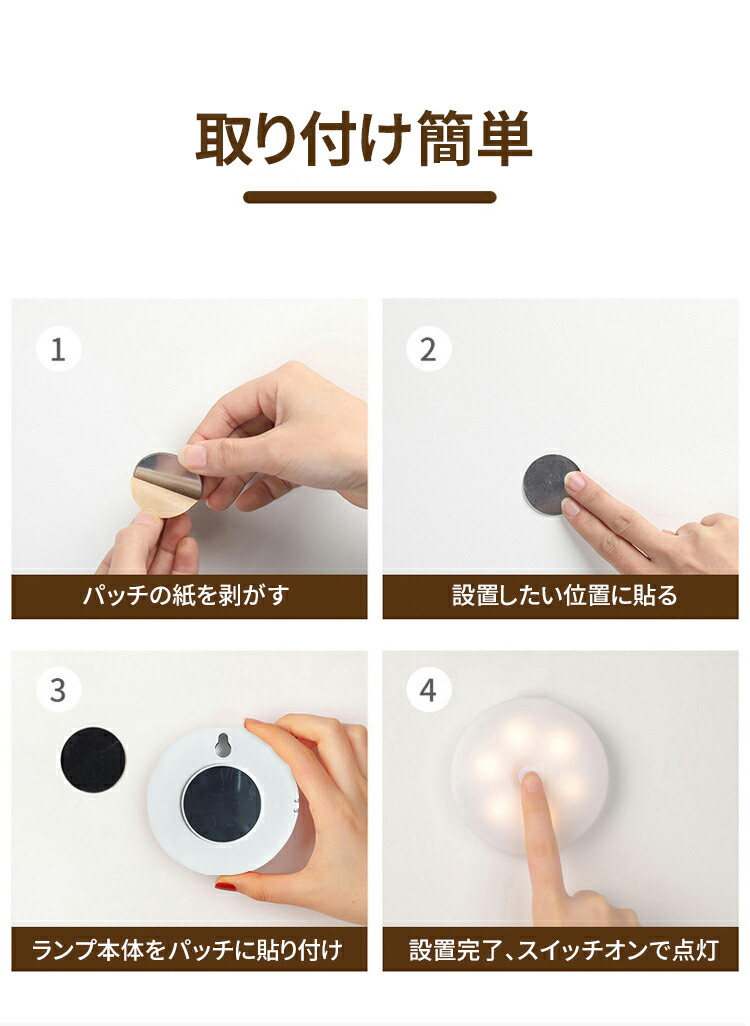 取り付け簡単

1

パッチの紙を剥がす

2

設置したい位置に貼る

3

ランプ本体をパッチに貼り付け

4

設置完了、スイッチオンで点灯