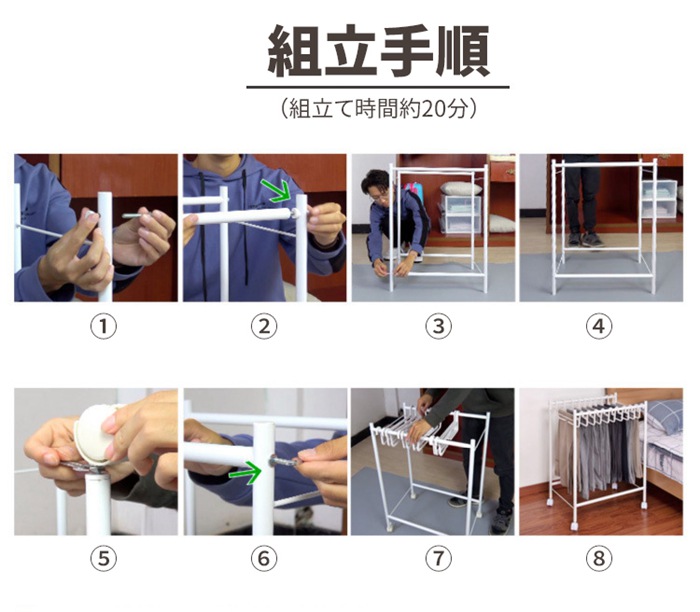 組立手順

（組立て時間約20分）

①

②

③

④

⑤

⑥

⑦

⑧