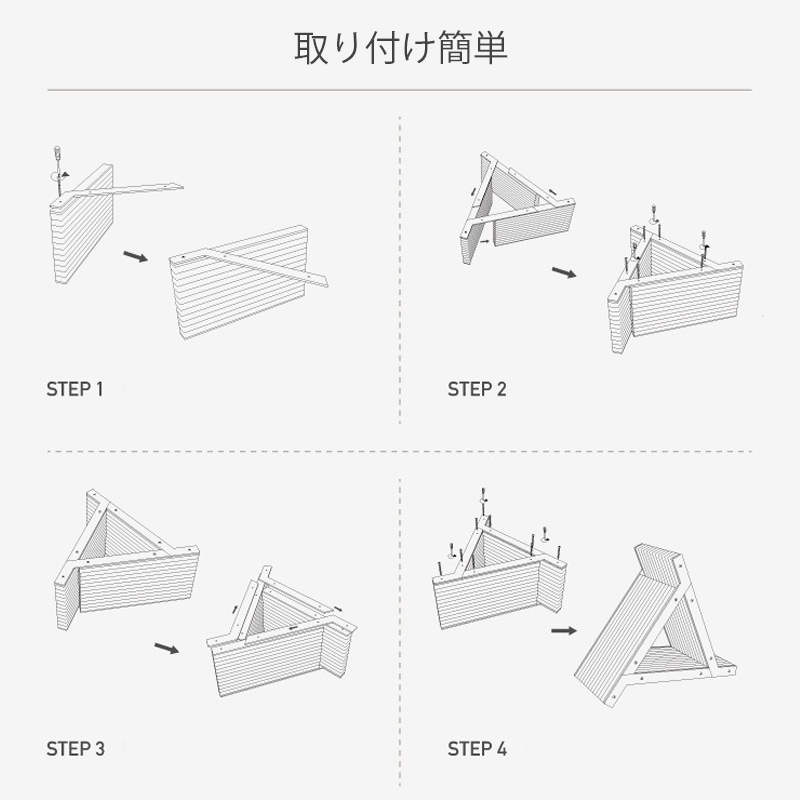 取り付け簡単

STEP 1

STEP 2

STEP 3

STEP 4