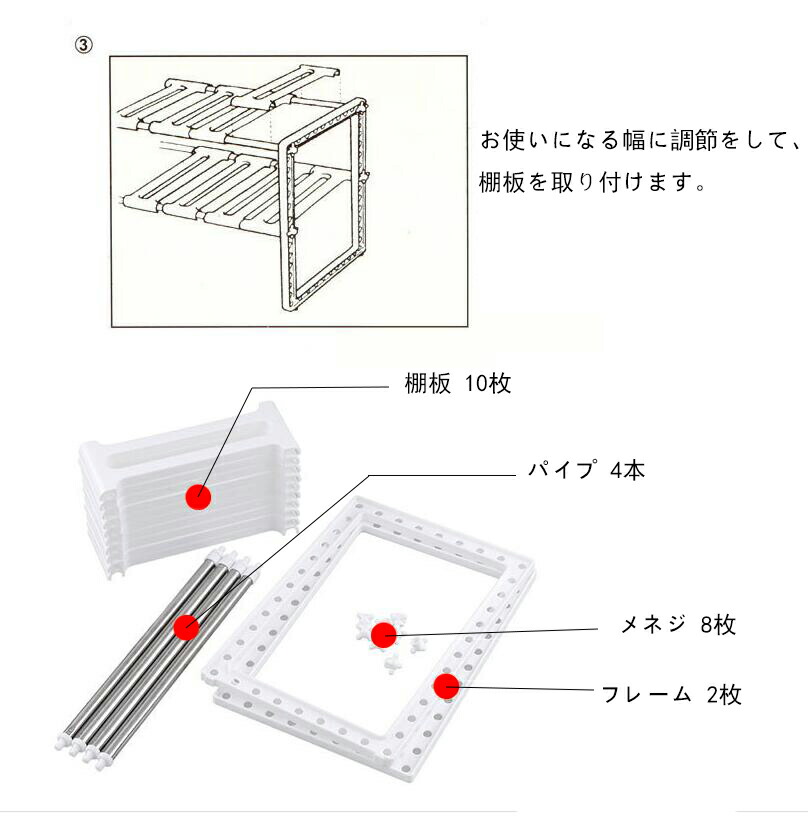 ③

お使いになる幅に調節をして、棚板を取り付けます。

棚板 10枚

パイプ 4本

メネジ 8枚

フレーム 2枚