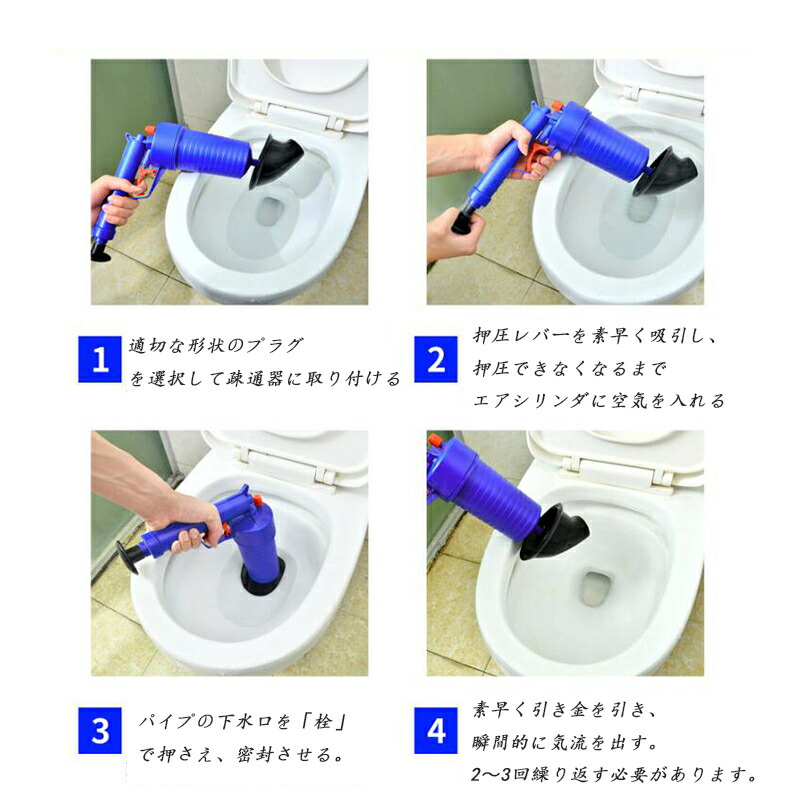 1 適切な形状のプラグを選択して疎通器に取り付ける

2 押圧レバーを素早く吸引し、押圧できなくなるまでエアシリンダに空気を入れる

3 パイプの下水口を「栓」で押さえ、密封させる。

4 素早く引き金を引き、瞬間的に気流を出す。2～3回繰り返す必要があります。