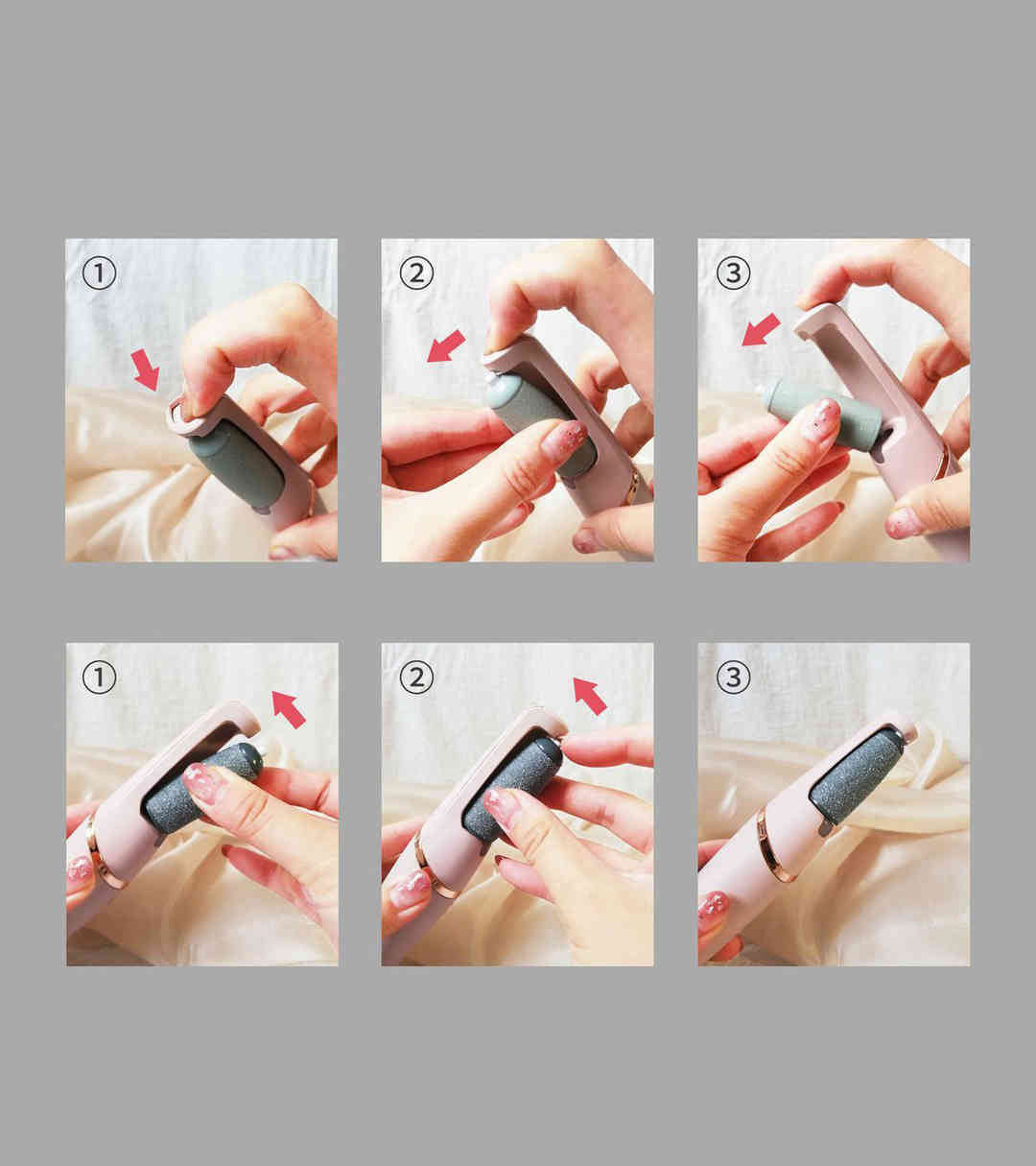 ①

②

③

①

②

③