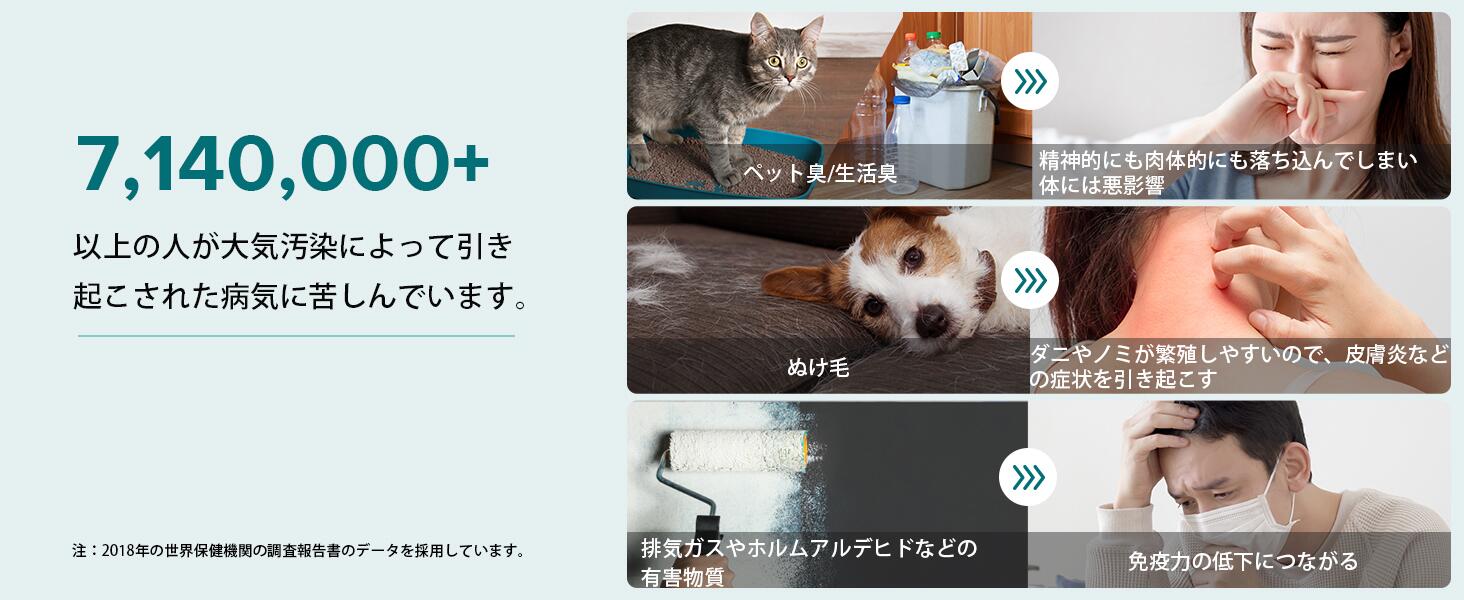 7,140,000+

以上の人が大気汚染によって引き起こされた病気に苦しんでいます。

注：2018年の世界保健機関の調査報告書のデータを採用しています。

ペット臭/生活臭

精神的にも肉体的にも落ち込んでしまい体には悪影響

ぬけ毛

ダニやノミが繁殖しやすいので、皮膚炎などの症状を引き起こす

排気ガスやホルムアルデヒドなどの有害物質

免疫力の低下につながる