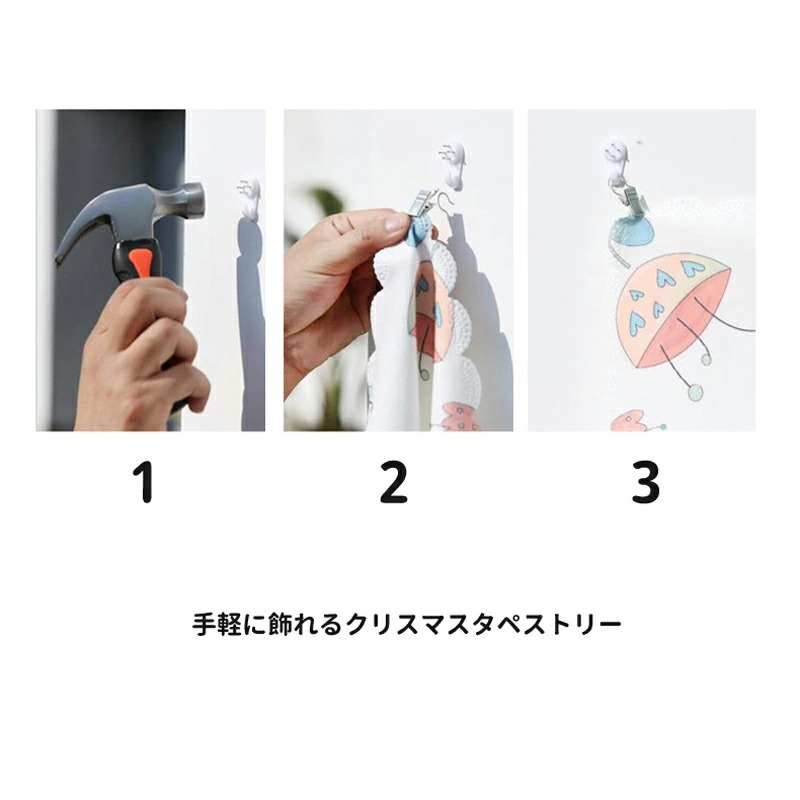 1

2

3

手軽に飾れるクリスマスタペストリー