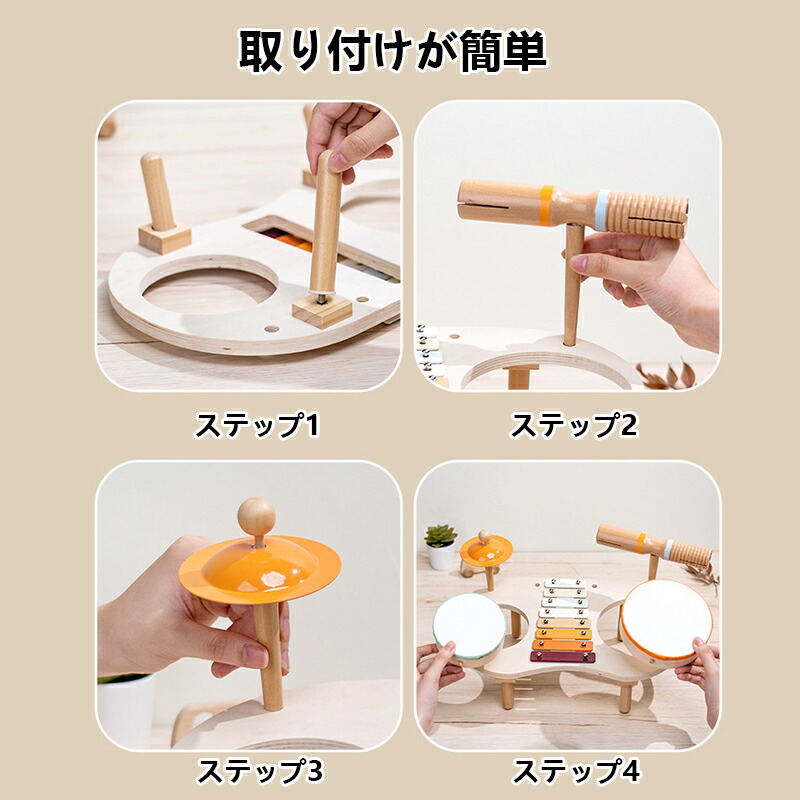 取り付けが簡単

ステップ1

ステップ2

ステップ3

ステップ4