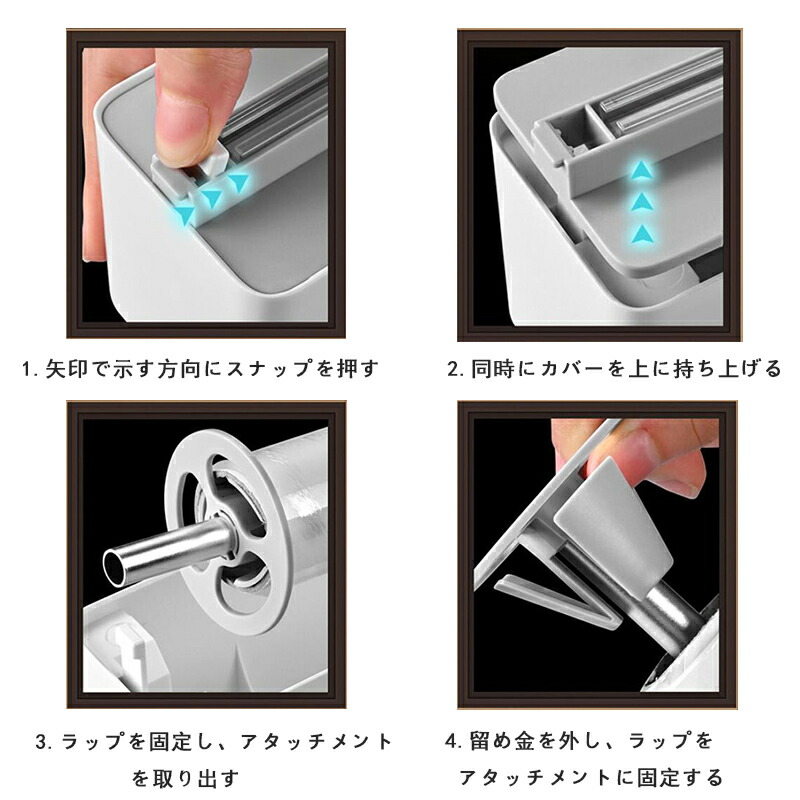 1. 矢印で示す方向にスナップを押す

2. 同時にカバーを上に持ち上げる

3. ラップを固定し、アタッチメントを取り出す

4. 留め金を外し、ラップをアタッチメントに固定する